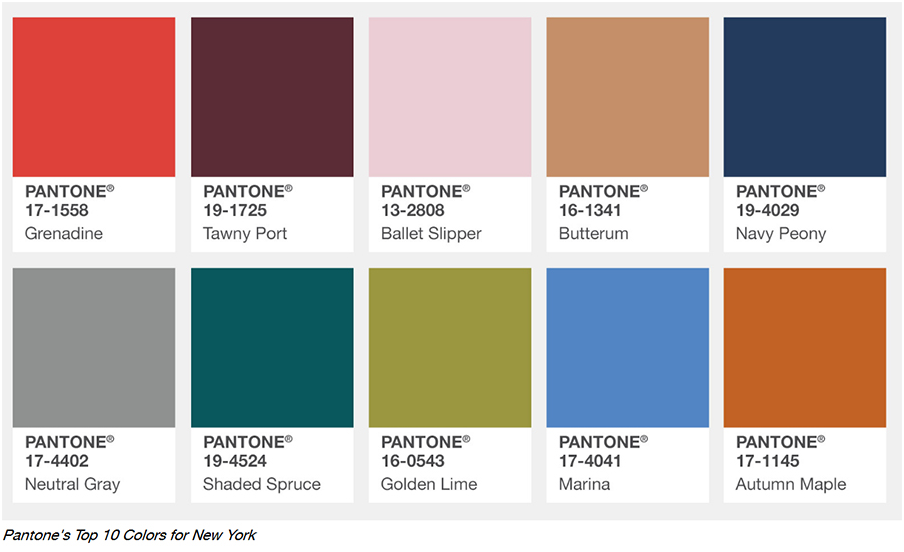 PANTONE®
17-1558
Grenadine

PANTONE®
19-1725
Tawny Port

PANTONE®
13-2808
Ballet Slipper

PANTONE®
16-1341
Butterum

PANTONE®
19-4029
Navy Peony

PANTONE®
17-4402
Neutral Gray

PANTONE®
19-4524
Shaded Spruce

PANTONE®
16-0543
Golden Lime

PANTONE®
17-4041
Marina

PANTONE®
17-1145
Autumn Maple

Pantone's Top 10 Colors for New York